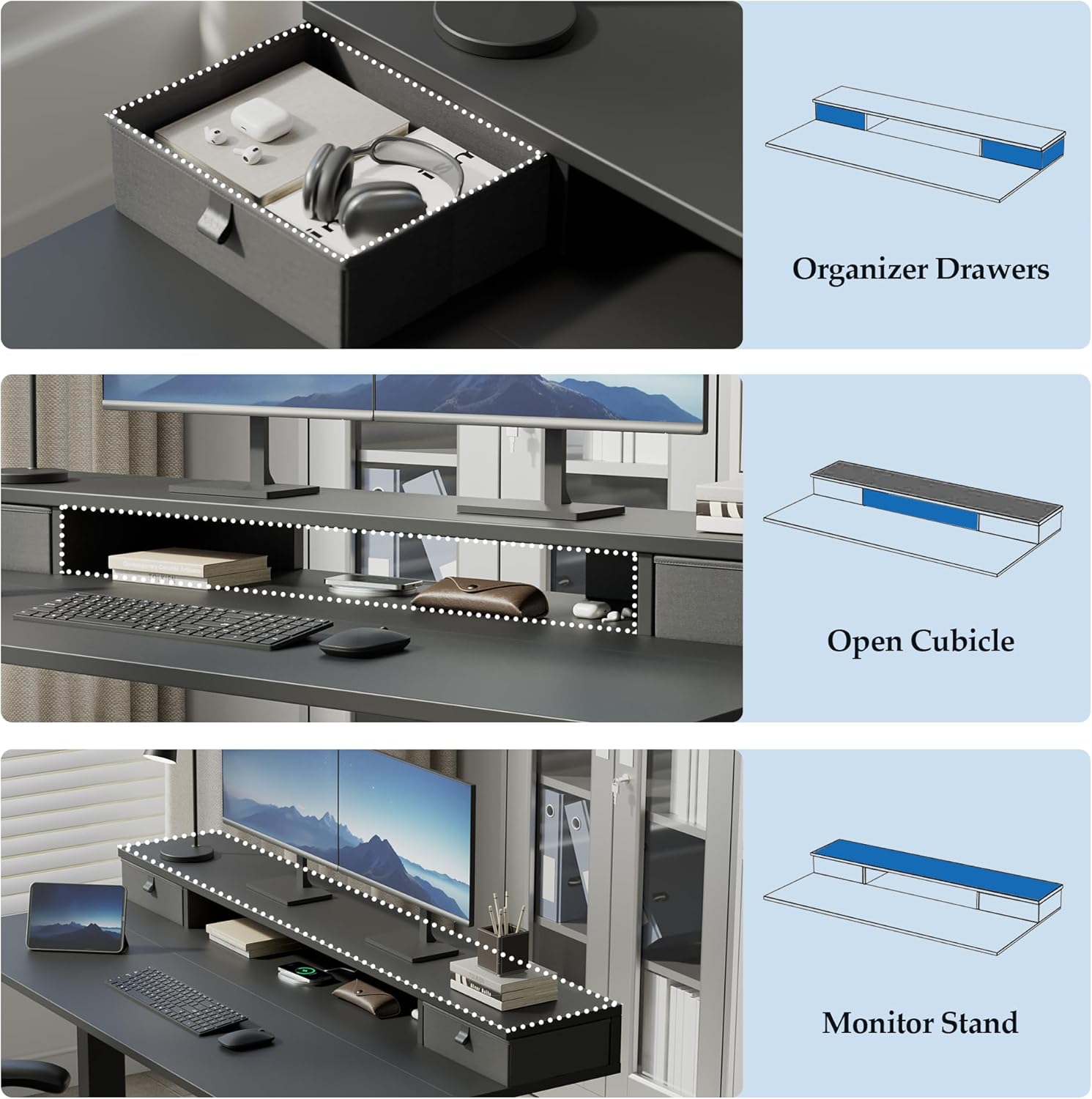 Organizer Drawers

Open Cubicle

Monitor Stand